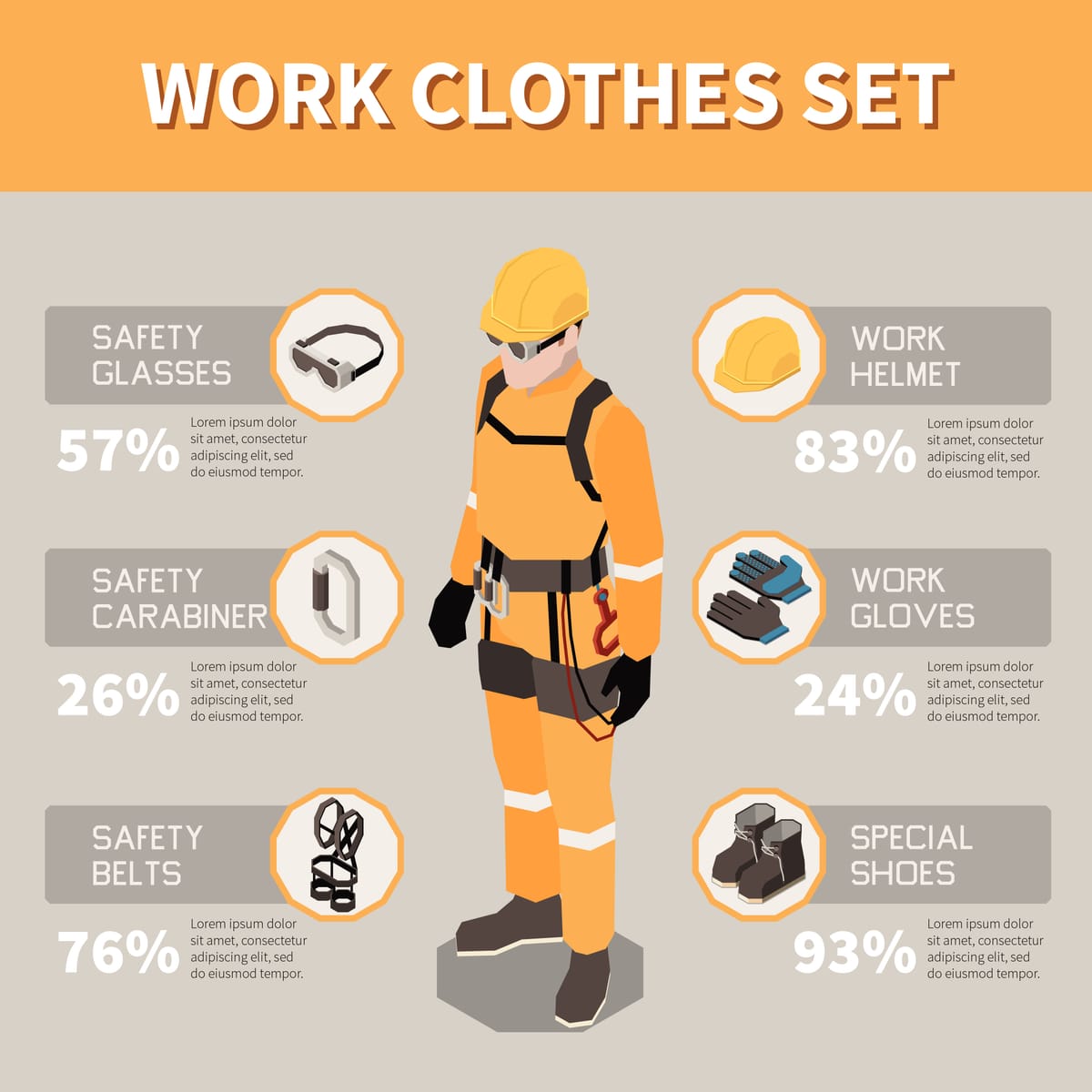 WORK CLOTHES SET

SAFETY GLASSES

57%

Lorem ipsum dolor sit amet, consectetur adipiscing elit, sed do eiusmod tempor.

SAFETY CARABINER

26%

Lorem ipsum dolor sit amet, consectetur adipiscing elit, sed do eiusmod tempor.

SAFETY BELTS

76%

Lorem ipsum dolor sit amet, consectetur adipiscing elit, sed do eiusmod tempor.

WORK HELMET

83%

Lorem ipsum dolor sit amet, consectetur adipiscing elit, sed do eiusmod tempor.

WORK GLOVES

24%

Lorem ipsum dolor sit amet, consectetur adipiscing elit, sed do eiusmod tempor.

SPECIAL SHOES

93%

Lorem ipsum dolor sit amet, consectetur adipiscing elit, sed do eiusmod tempor.